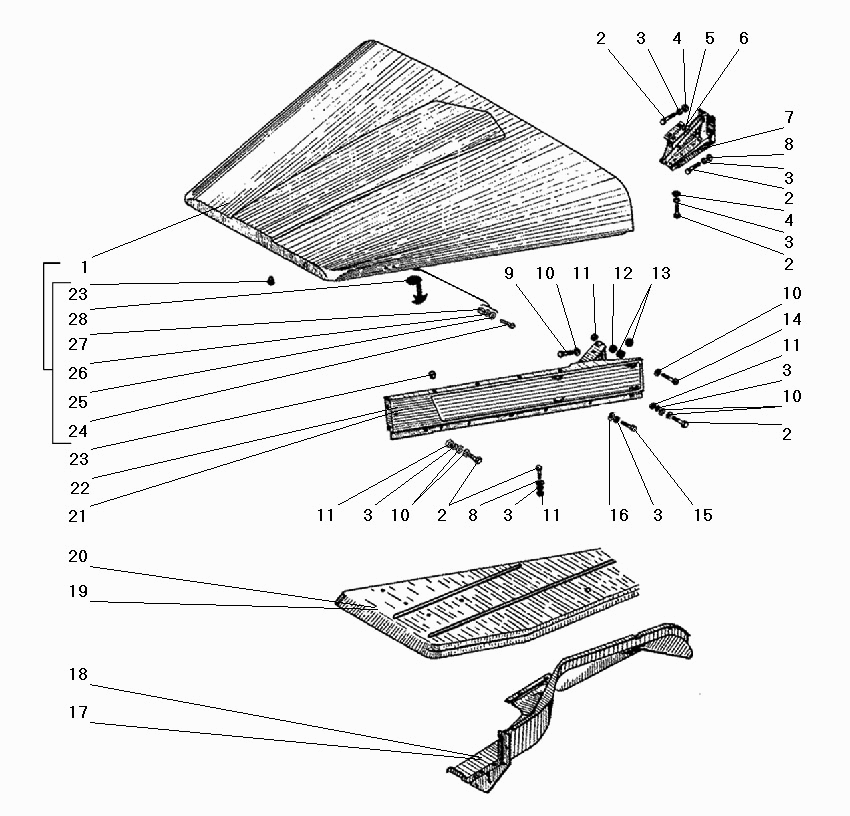 2 3 4 5 6
7
8
3
2
4
3
2
1
23
28
27
26
25
24
23
22
21
9 10 11 12 13
10
14
11
3
10
2
11 3 10 2 8 3 11
16 3 15
20
19
18
17