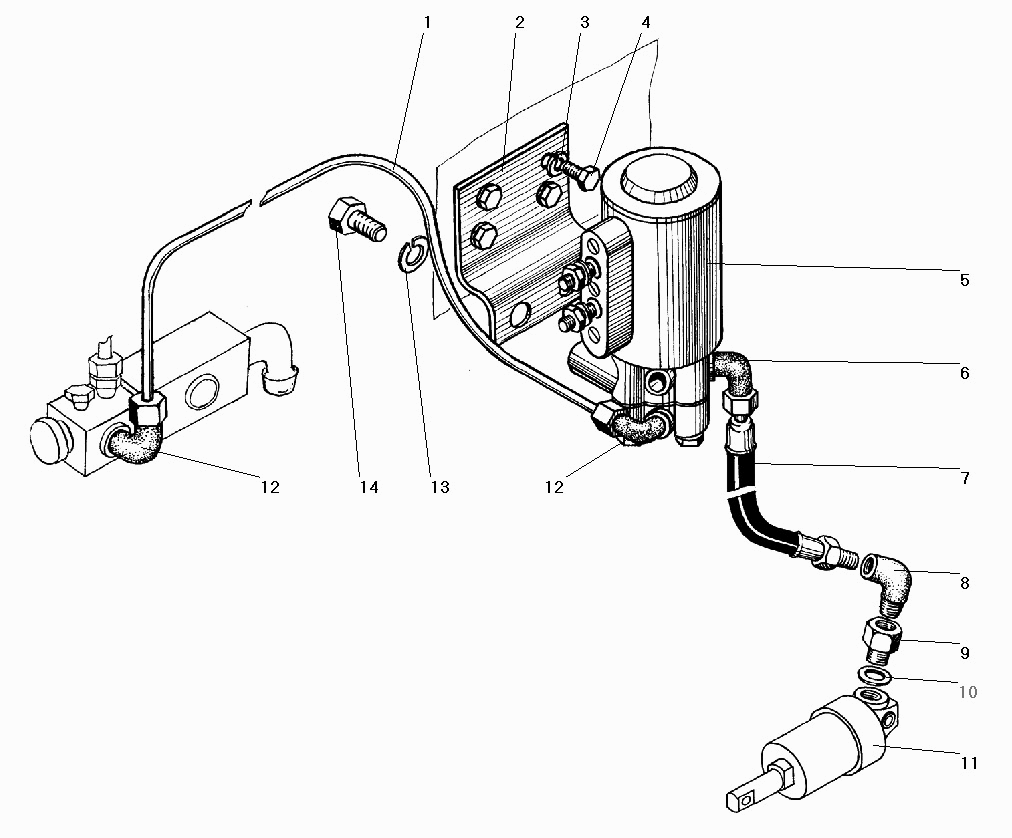 1
2
3
4
5
6
7
8
9
10
11
12
14
13
12