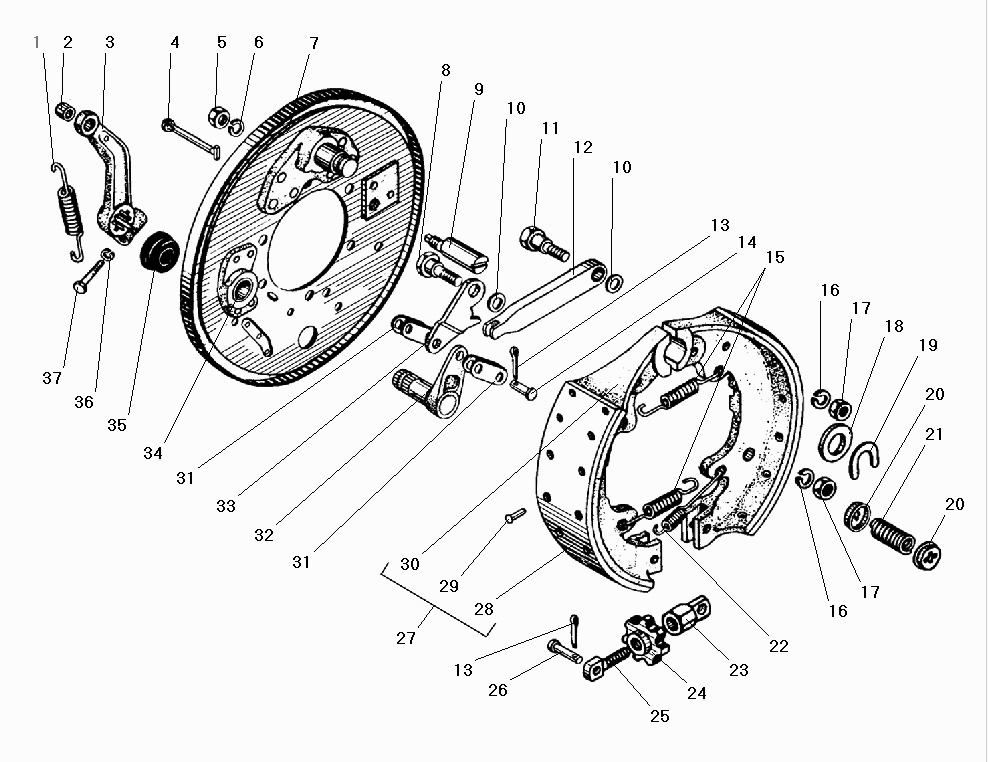 1 2 3 4 5 6 7 8 9 10 11 12 10 13 14 15 16 17 18 19 20 21 20 37 36 35 34 31 33 32 31 30 29 28 27 13 26 25 24 23 22 16 17