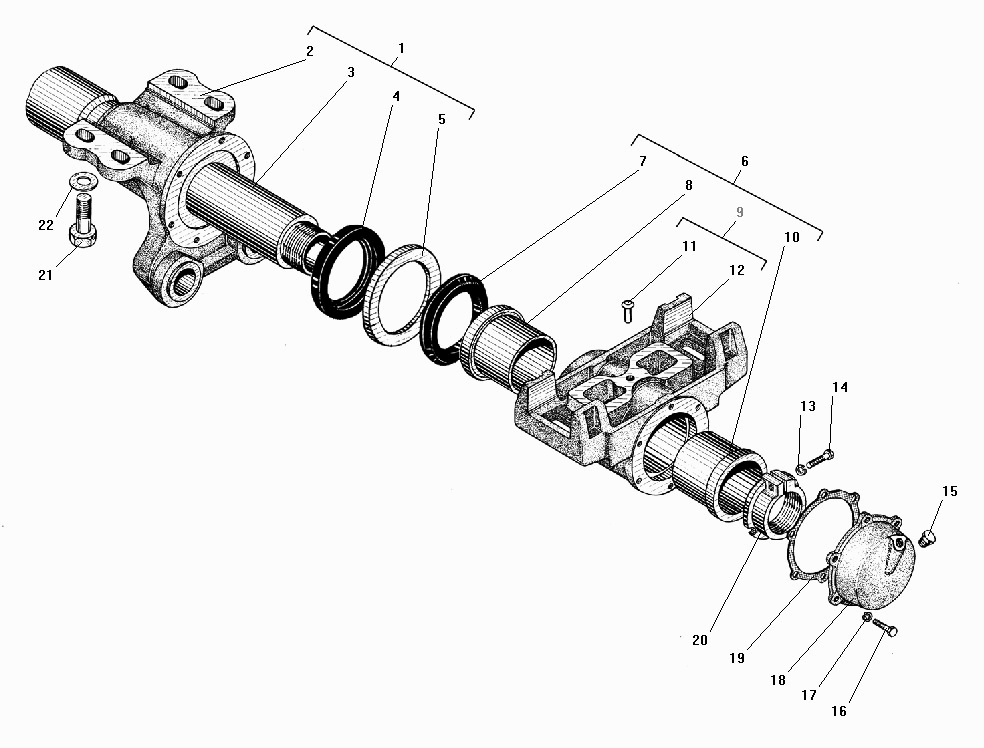 1
2
3
4
5
6
7
8
9
10
11
12
13
14
15
16
17
18
19
20
21
22