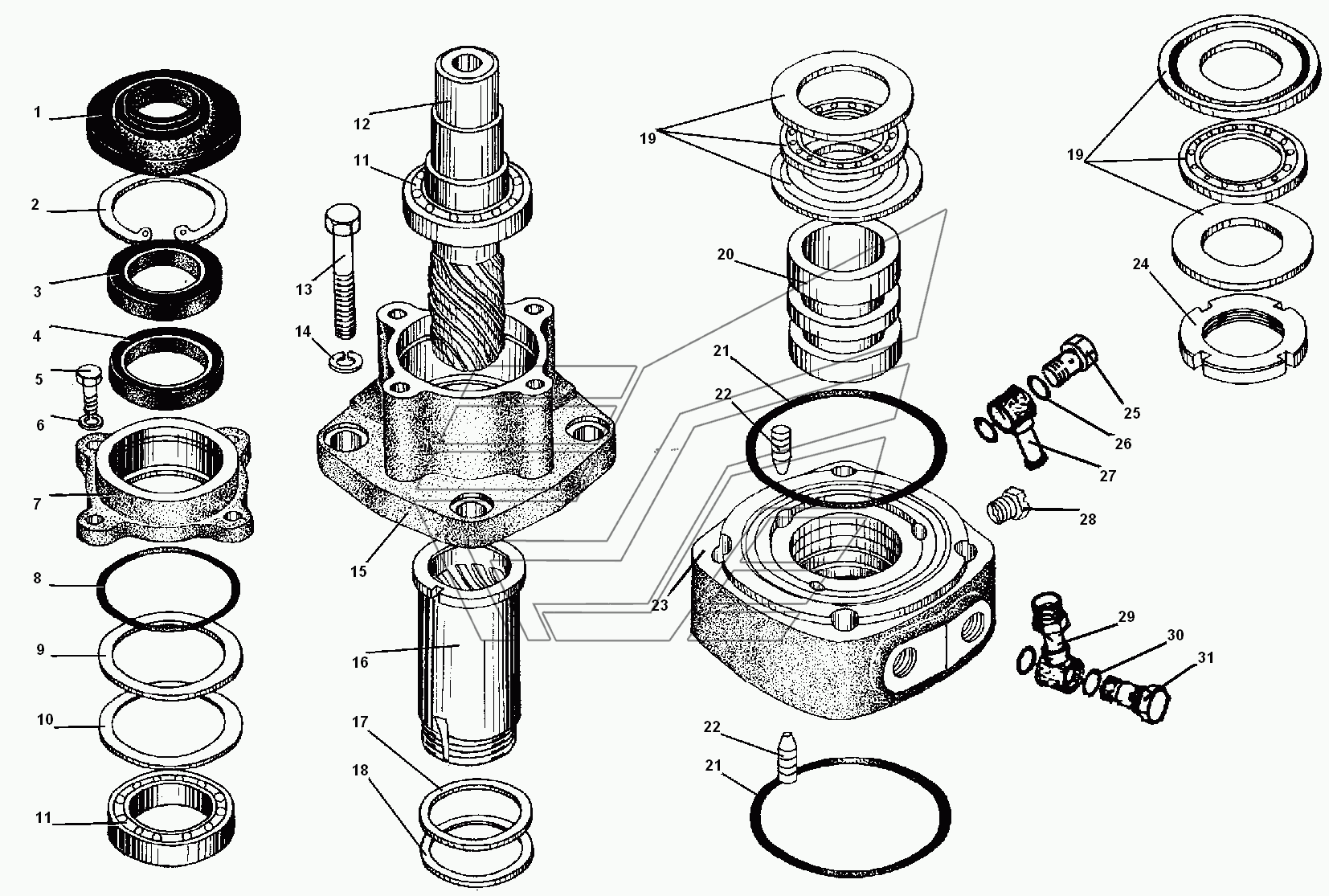 1
2
3
4
5
6
7
8
9
10
11
12
11
13
14
15
16
17
18
19
20
21
22
23
22
21
19
24
25
26
27
28
29
30
31