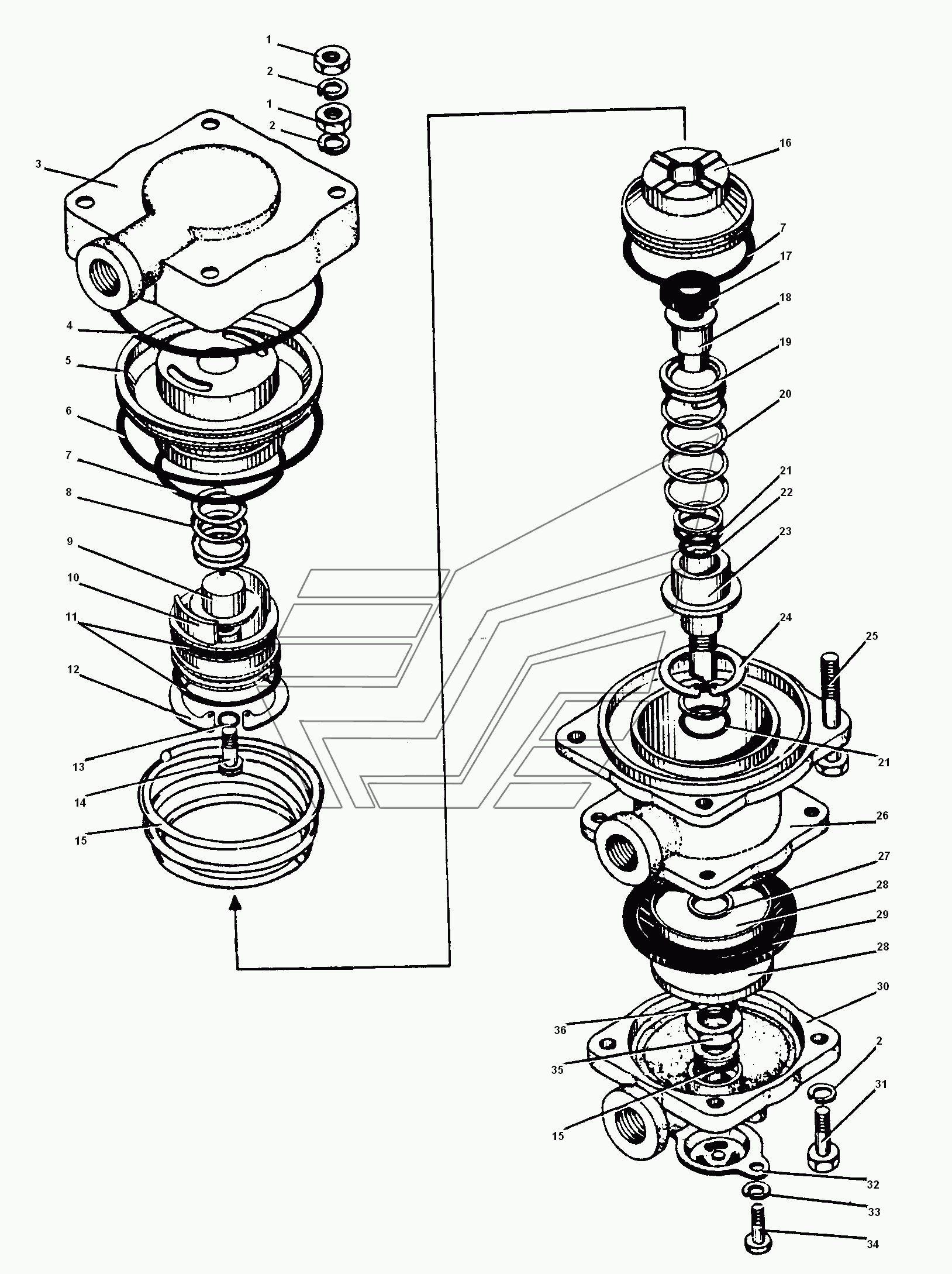 1
2
1
2
3
4
5
6
7
8
9
10
11
12
13
14
15
16
7
17
18
19
20
21
22
23
24
25
21
26
27
28
29
28
30
36
35
15
2
31
32
33
34