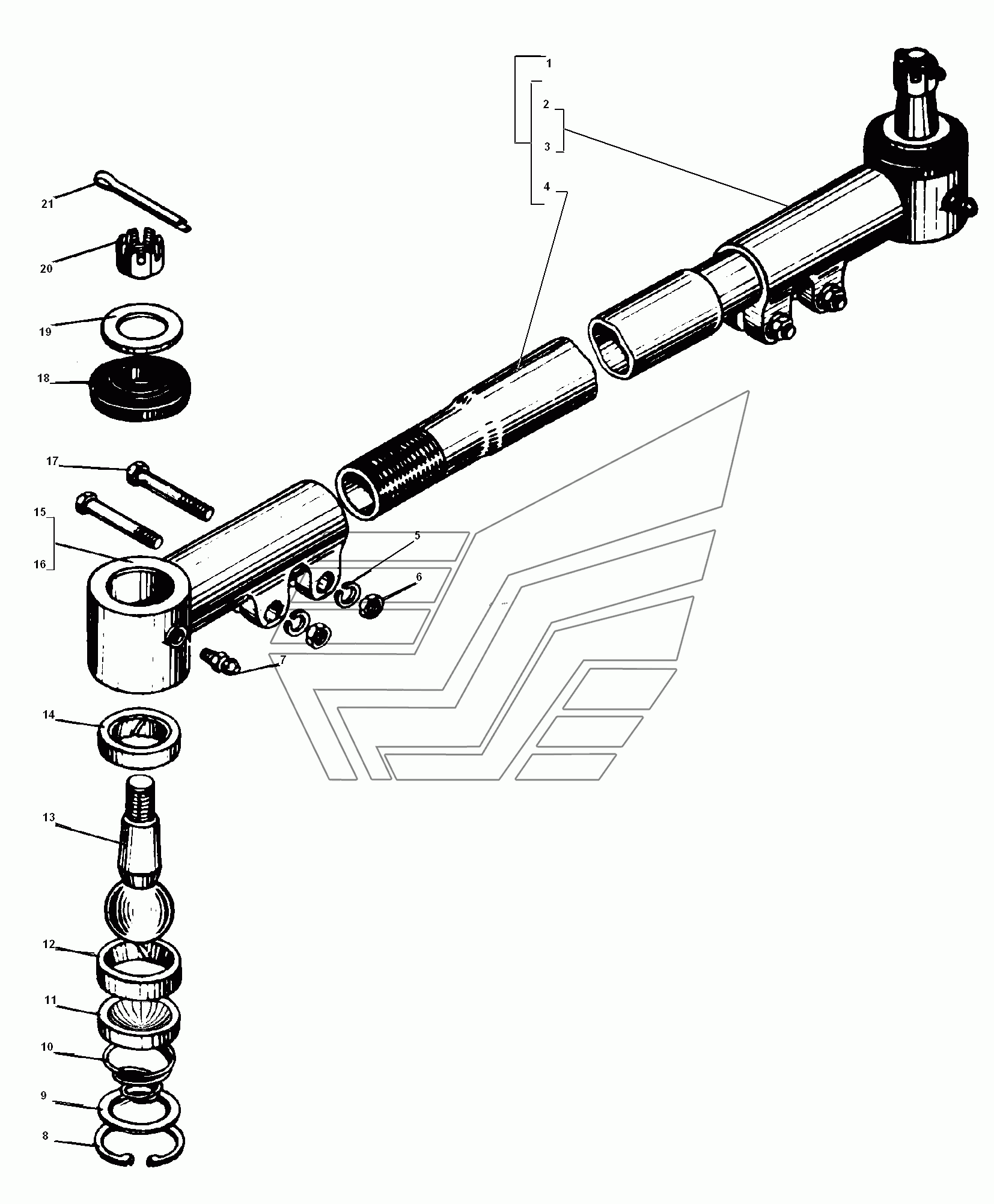 1
2
3
4
21
20
19
18
17
15
16
5
6
7
14
13
12
11
10
9
8