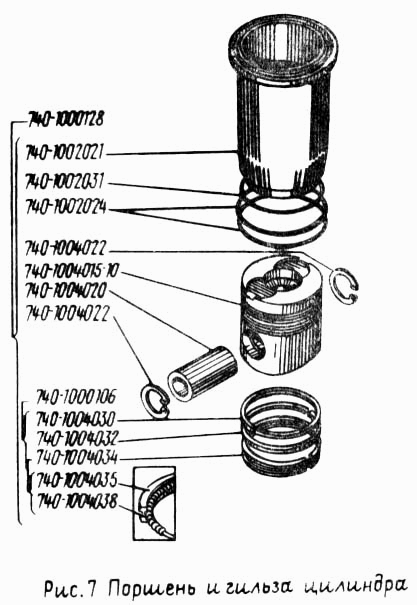 740-1000128
740-1002021
740-1002031
740-1002024
740-1004022
740-1004015-10
740-1004020
740-1004022
740-1000106
740-1004030
740-1004032
740-1004034
740-1004035
740-1004038

Рис. 7 Поршень и гильза цилиндра