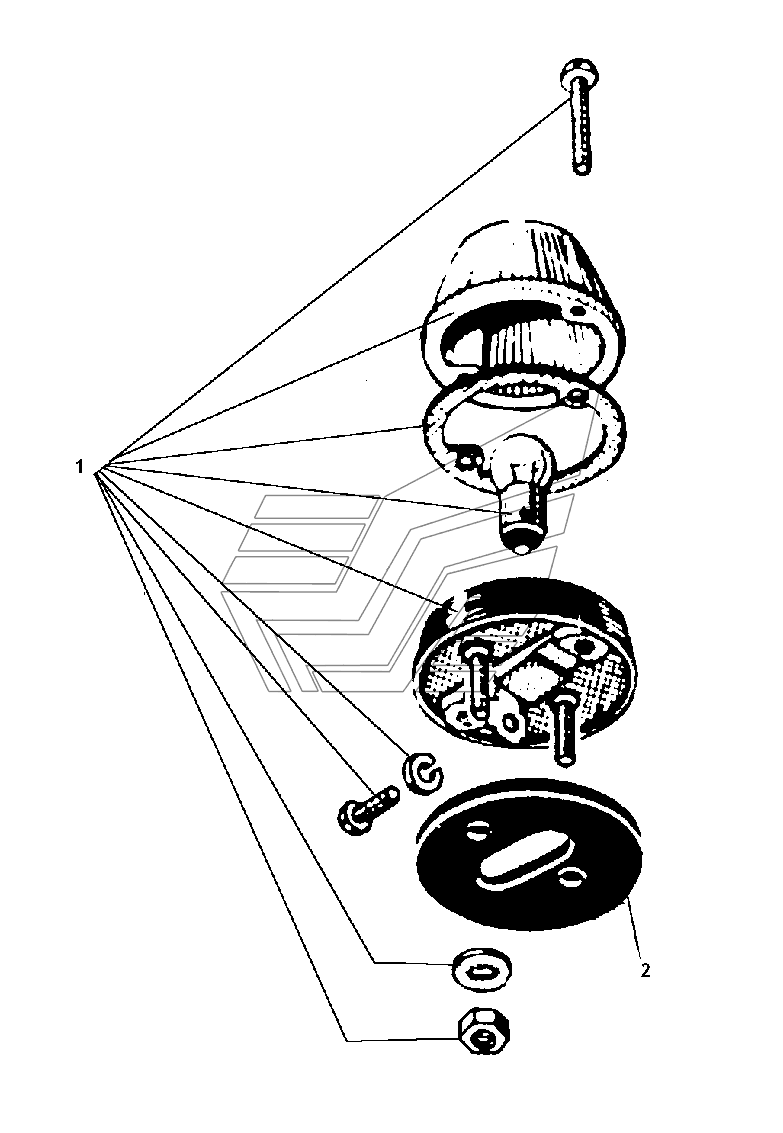 1

2