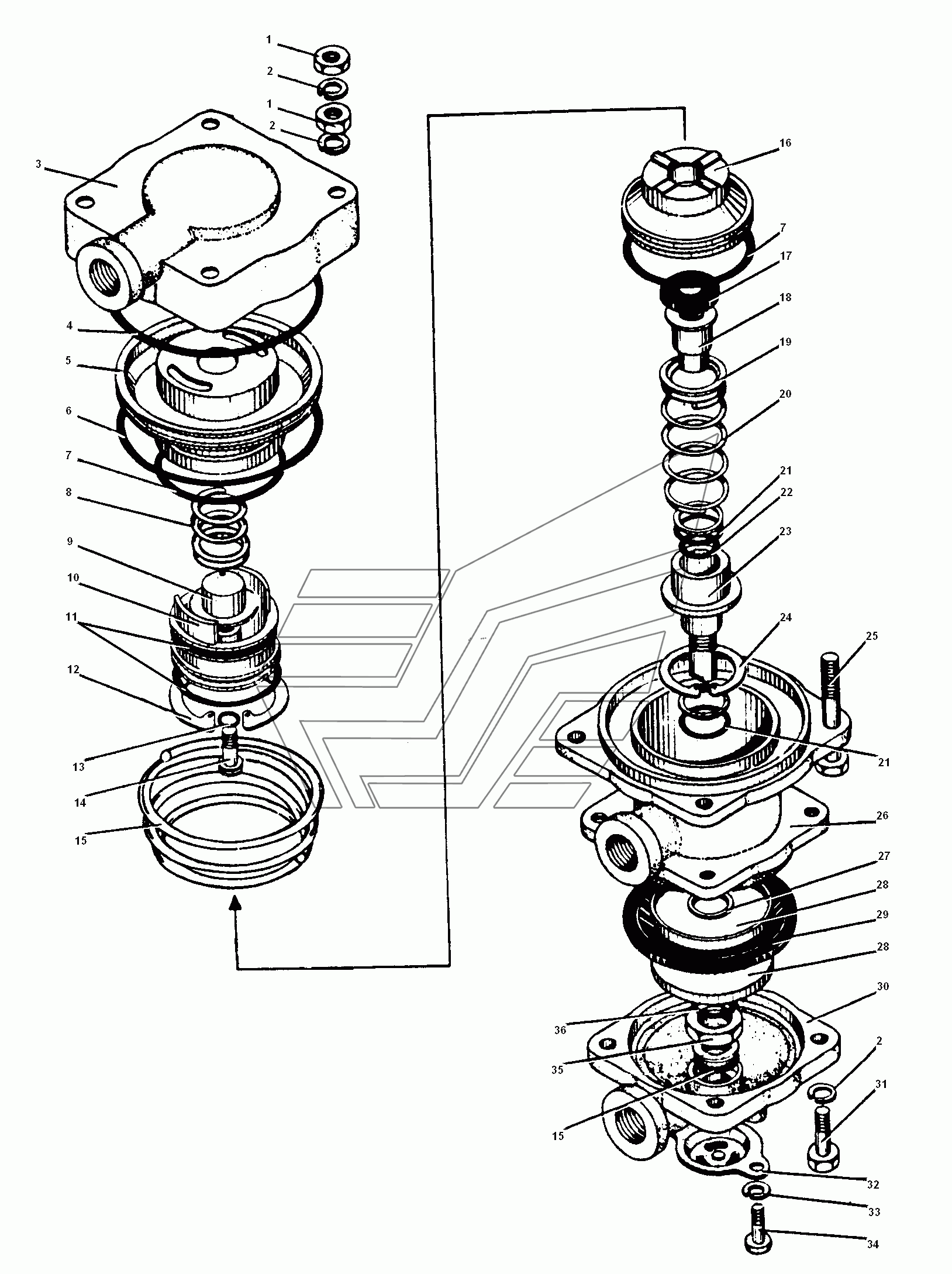 1
2
1
2
3
4
5
6
7
8
9
10
11
12
13
14
15
16
7
17
18
19
20
21
22
23
24
25
21
26
27
28
29
28
30
36
35
15
2
31
32
33
34