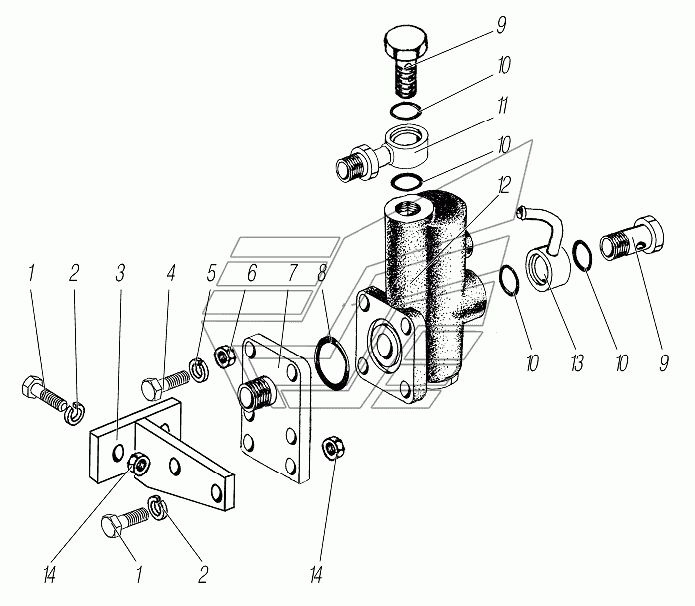 9
10
11
10
12
1 2 3 4 5 6 7 8
10 13 10 9
14 1 2 14