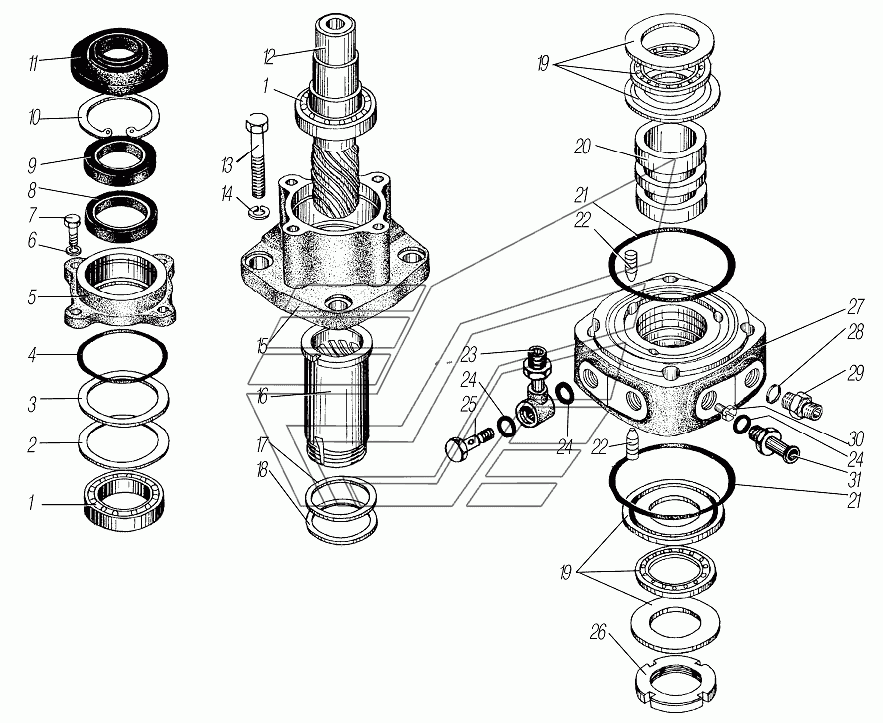 11
10
9
8
7
6
5
4
3
2
1
12
1
13
14
15
16
17
18
19
20
21
22
23
24
25
24
22
27
28
29
30
24
31
21
19
26