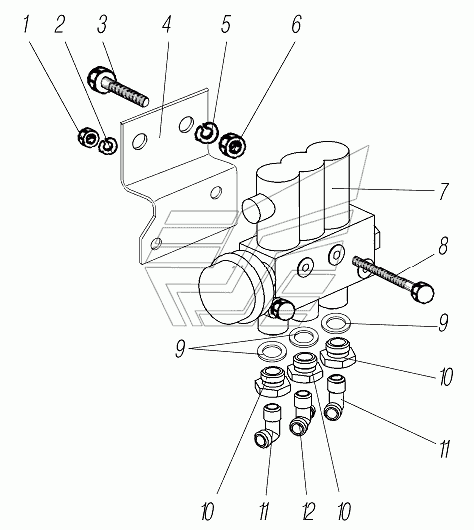 1 2 3 4 5 6

7

8

9

9

10

11

10 11 12 10