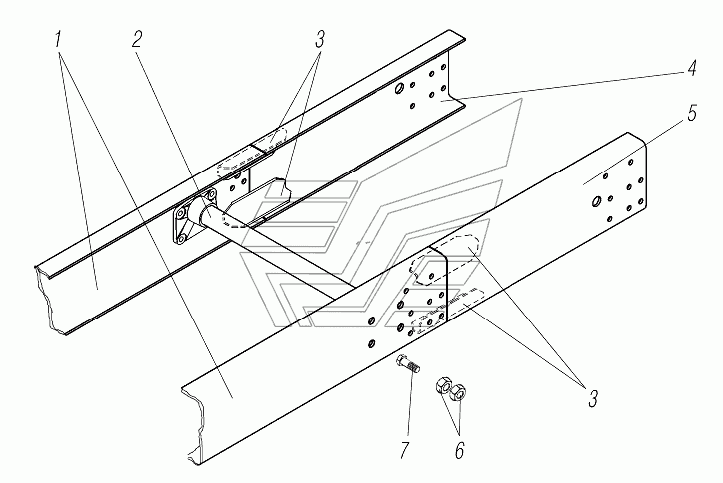 1
2
3
4
5
3
7
6