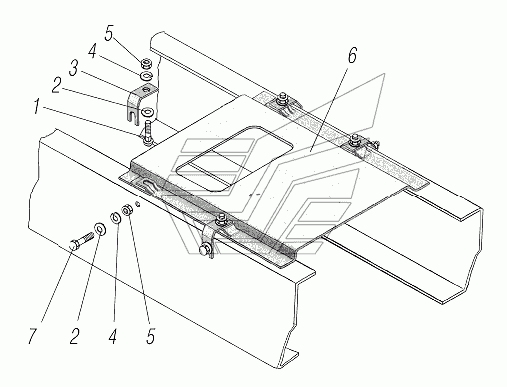 5
4
3
2
1
6
7
2
4
5