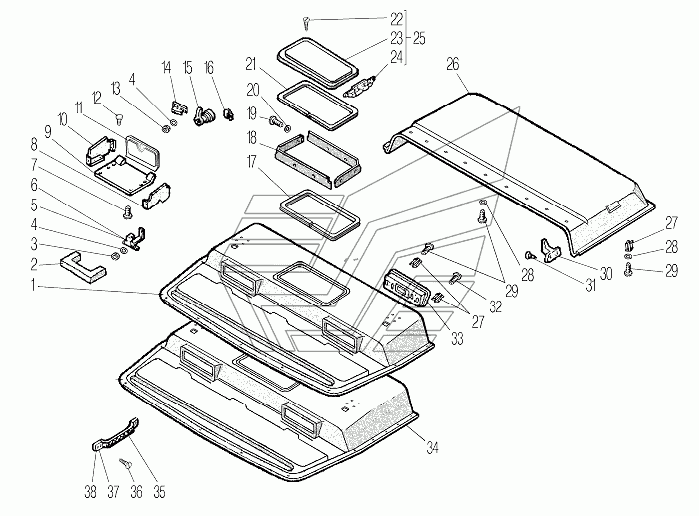 22
23
25
24
26
21
20
19
18
17
14
15
16
13
4
12
11
10
9
8
7
6
5
4
3
2
1
27
28
29
30
31
28
29
32
27
33
34
38
37
36
35