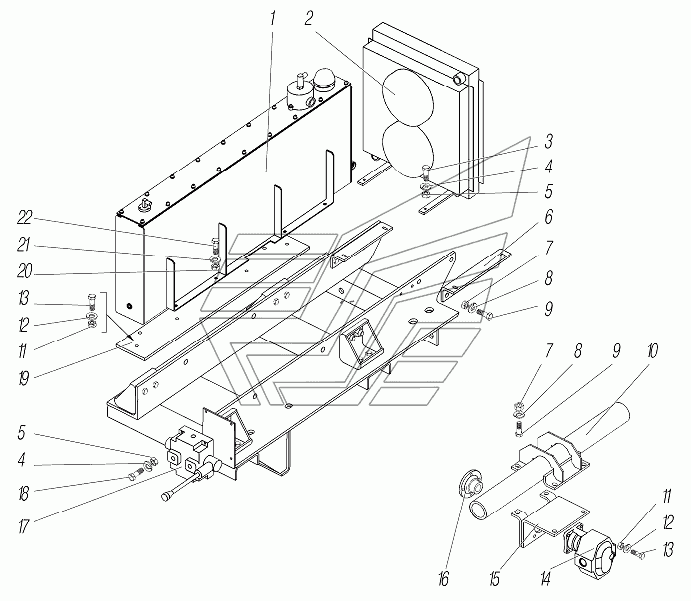 1
2
3
4
5
6
7
8
9
22
21
20
13
12
11
19
7
8
9
10
5
4
18
17
16
15
14
11
12
13