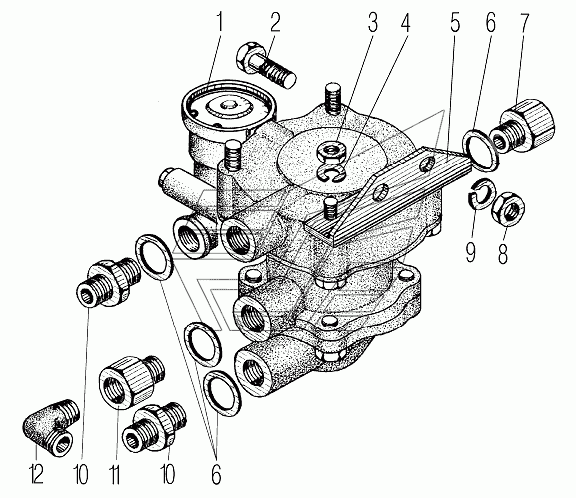 1 2 3 4 5 6 7
9 8
12 10 11 10 6