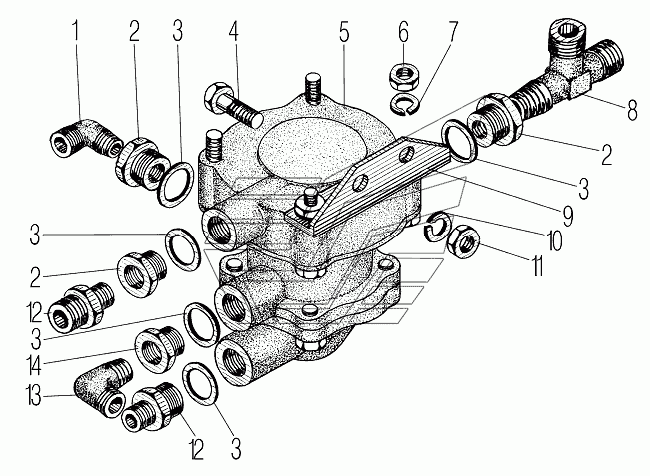 1
2
3
4
5
6
7
8
2
3
9
10
11
3
2
12
3
14
13
12
3