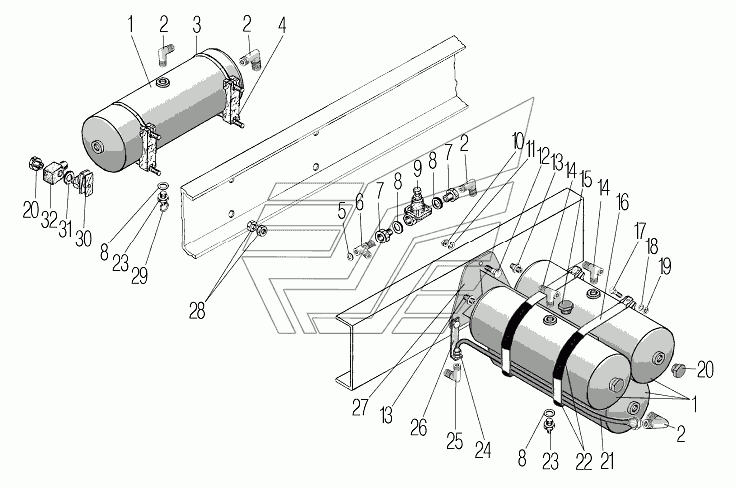 1 2 3 2 4
20 32 31 30
8 23 29
28
5 6 7 8 9 8 7 2
10 11 12 13 14 15 14 16 17 18 19
20
1
2
27 13 26 25 24 8 23 22 21