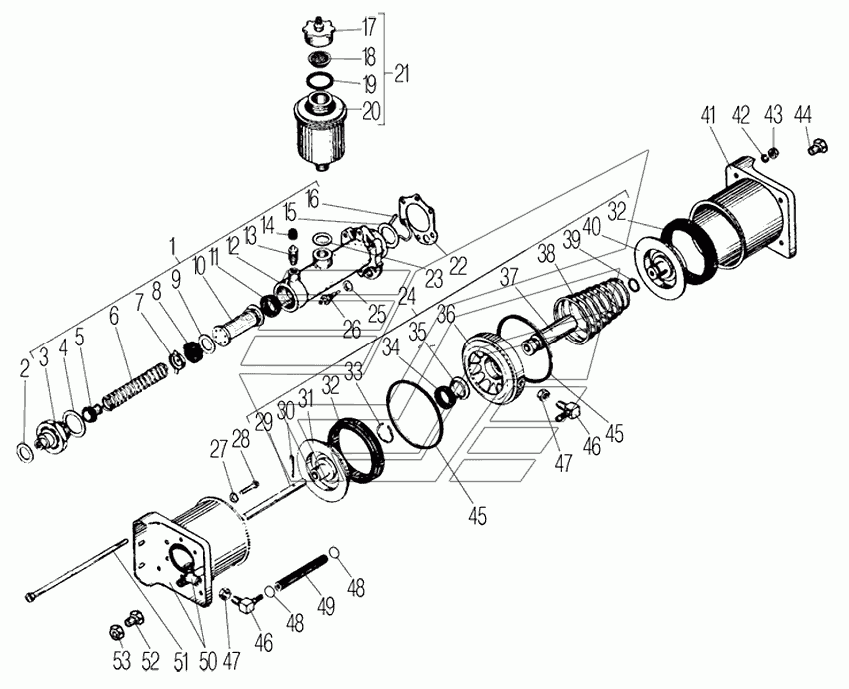 17
18
19
20
21
41
42
43
44
16
15
14
13
12
11
10
9
8
7
6
5
4
3
2
1
23
22
24
25
26
32
40
39
38
37
36
35
34
33
32
31
30
29
28
27
45
46
47
45
48
49
48
46
47
50
51
52
53