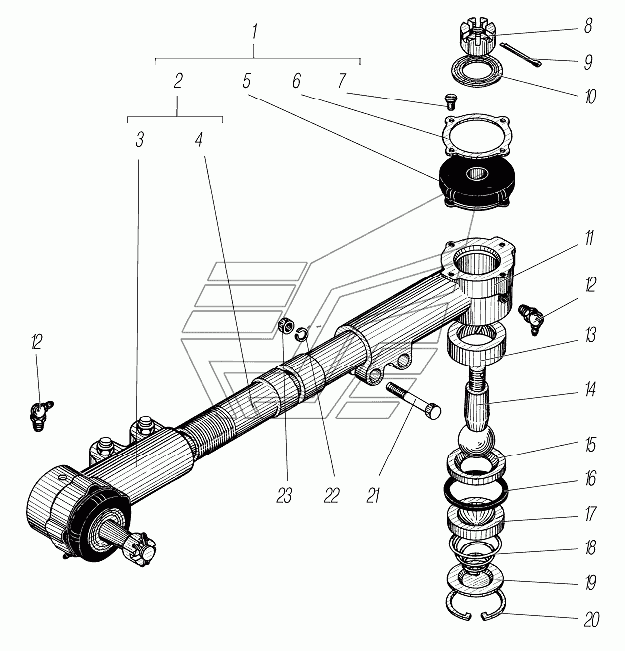 1
2
5
6
7
3
4
8
9
10
11
12
13
14
15
16
17
18
19
20
12
23
22
21