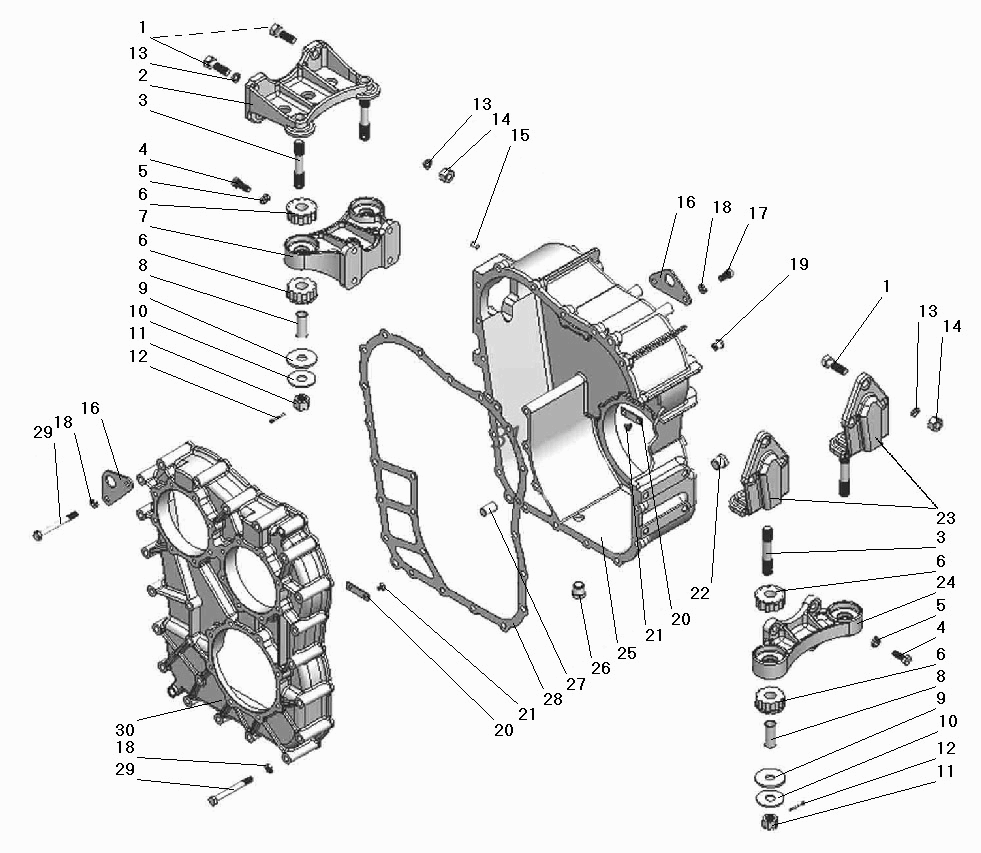 1
13
2
3
4
5
6
7
6
8
9
10
11
12
13
14
15
16
18
17
19
1
13
14
29
18
16
23
3
6
24
5
4
6
8
9
10
12
11
22
20
21
25
26
27
28
21
20
30
18
29