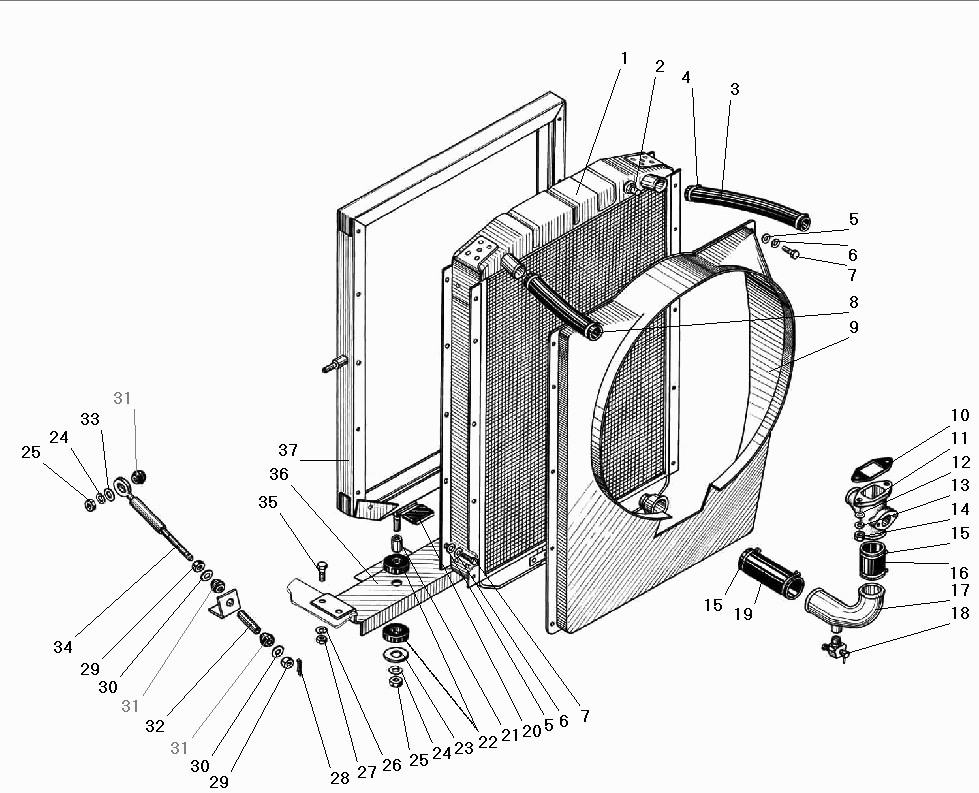 1
2
4
3
5
6
7
8
9
10
11
12
13
14
15
16
17
18
15
19
31
33
24
25
37
36
35
34
29
30
31
32
31
30
29
28
27
26
25
24
23
22
21
20
5
6
7