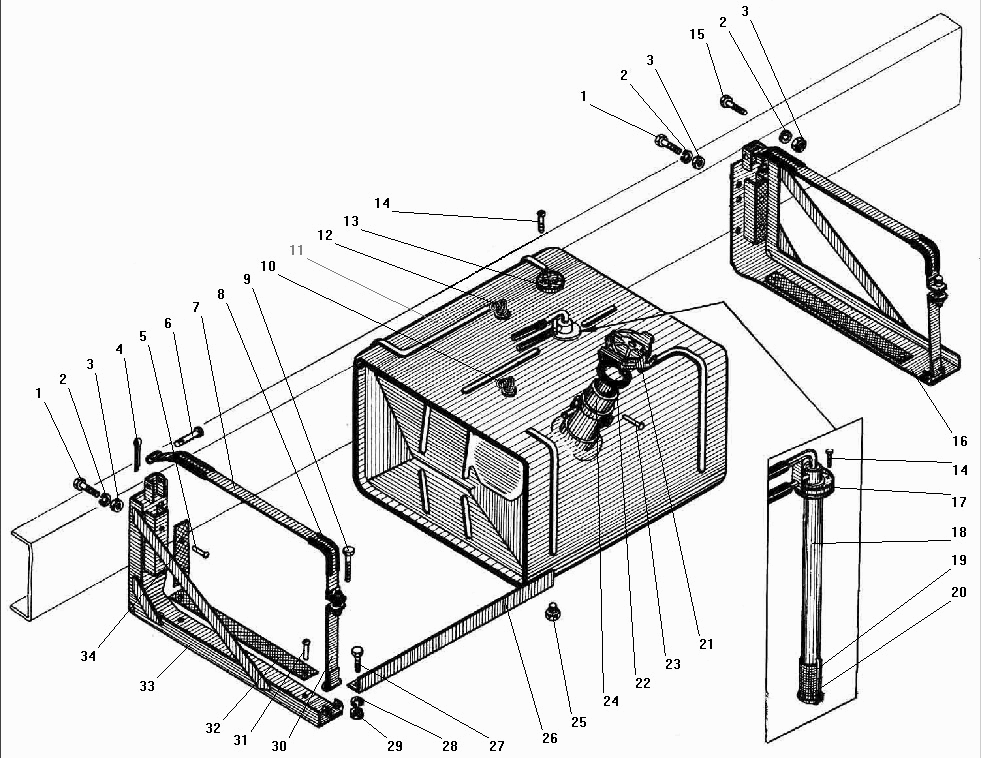 3
15
2
3
2
1
14
13
12
11
10
9
8
7
6
5
4
3
2
1
16
14
17
18
19
20
21
22
23
24
25
26
27
28
29
30
31
32
33
34