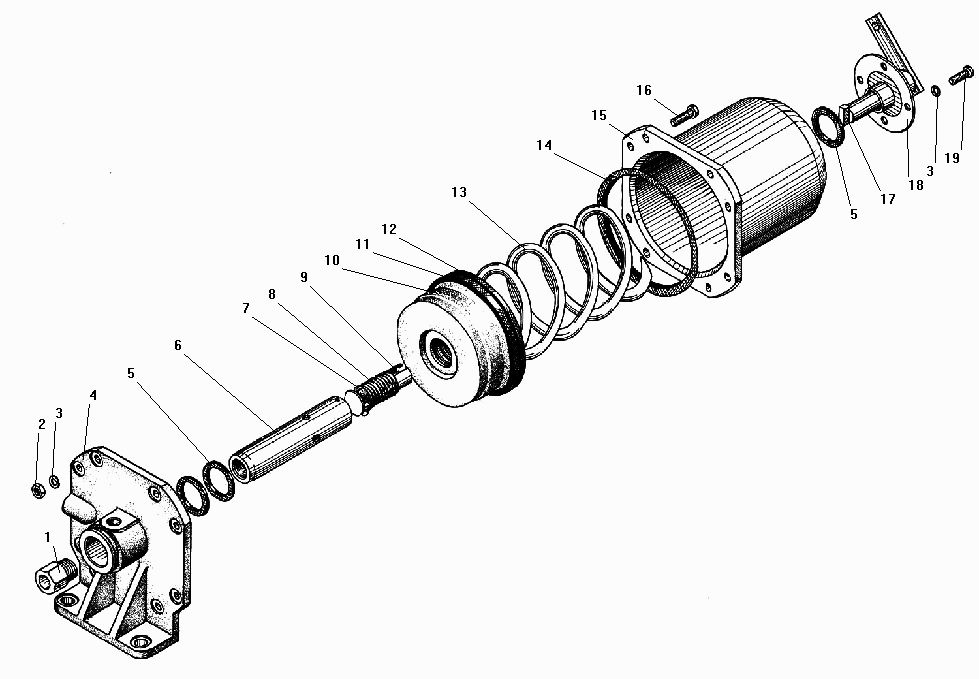 16
15
14
13
12
11
10
9
8
7
6
5
4
3
2
1
5
17
18
3
19