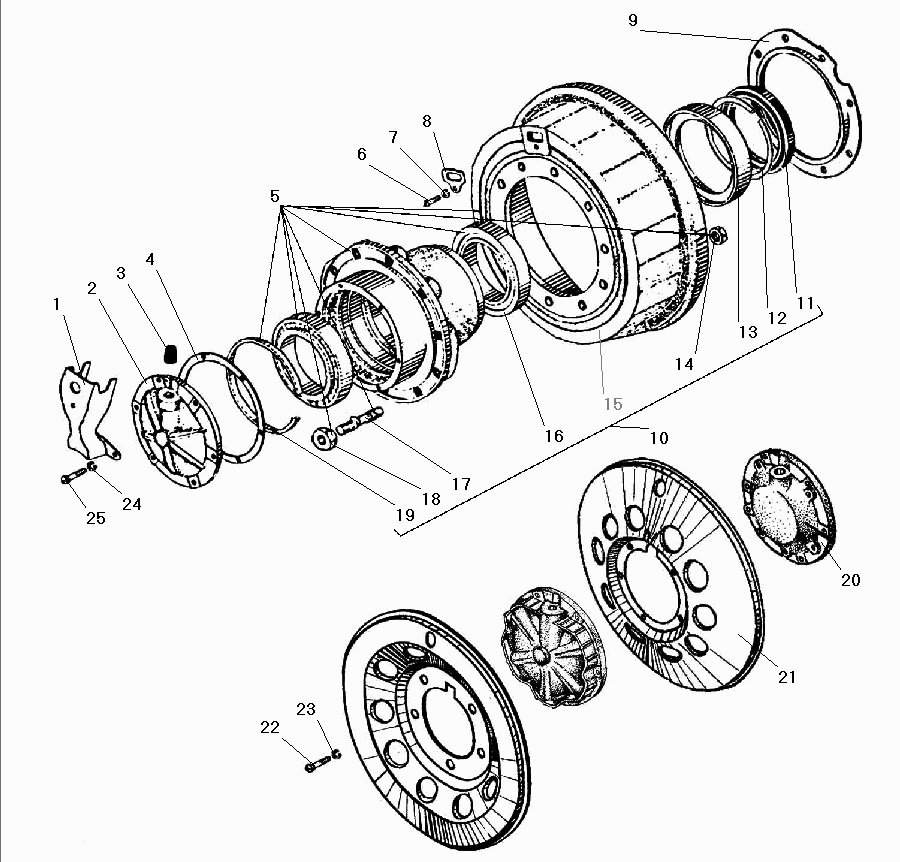 9
8
7
6
5
4
3
2
1
13
12
11
14
15
16
10
17
18
19
24
25
20
21
23
22