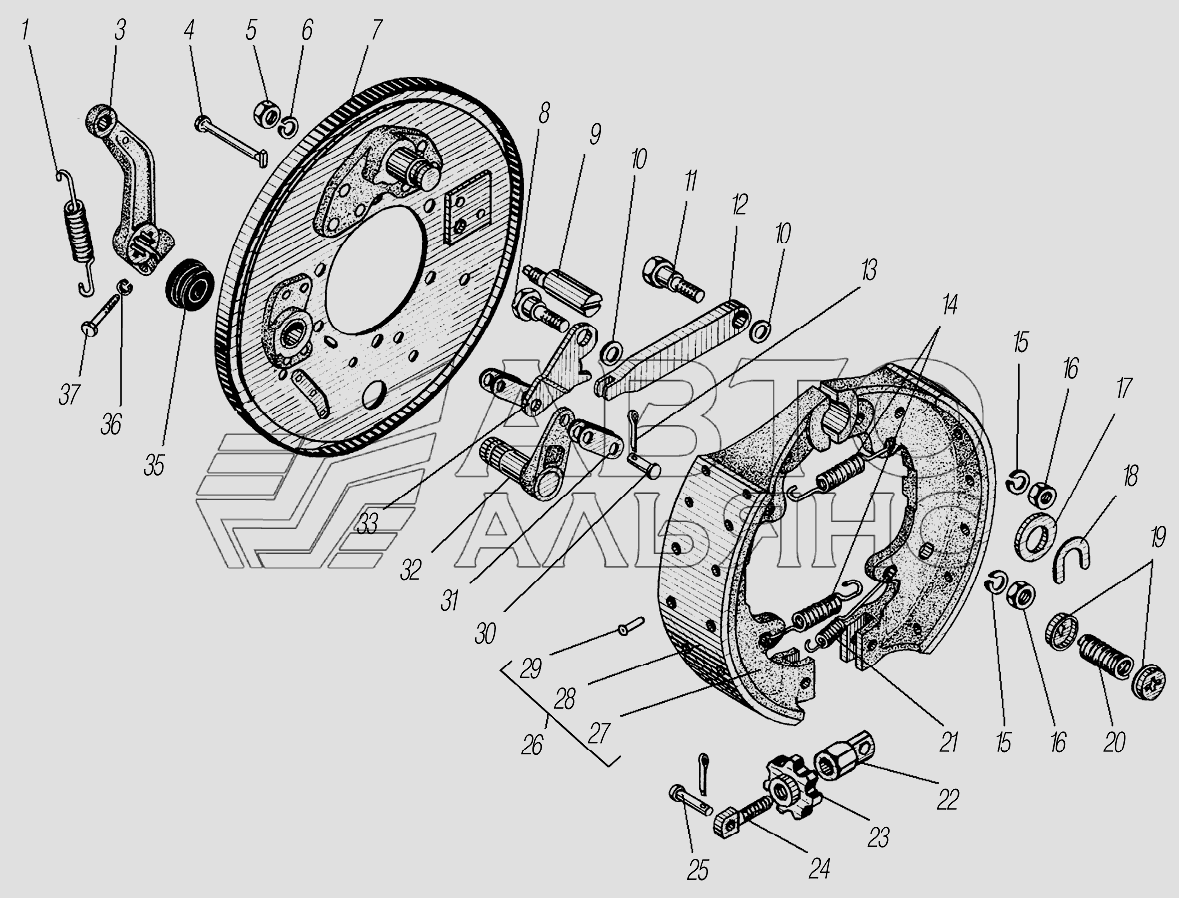 1 3 4 5 6 7
8 9 10 11 12 10 13 14
15 16 17 18 19
37 36 35 33 32 31 30
29 28 27 26
21 15 16 20
22 23 24 25
АВТО
АЛЬЯНС