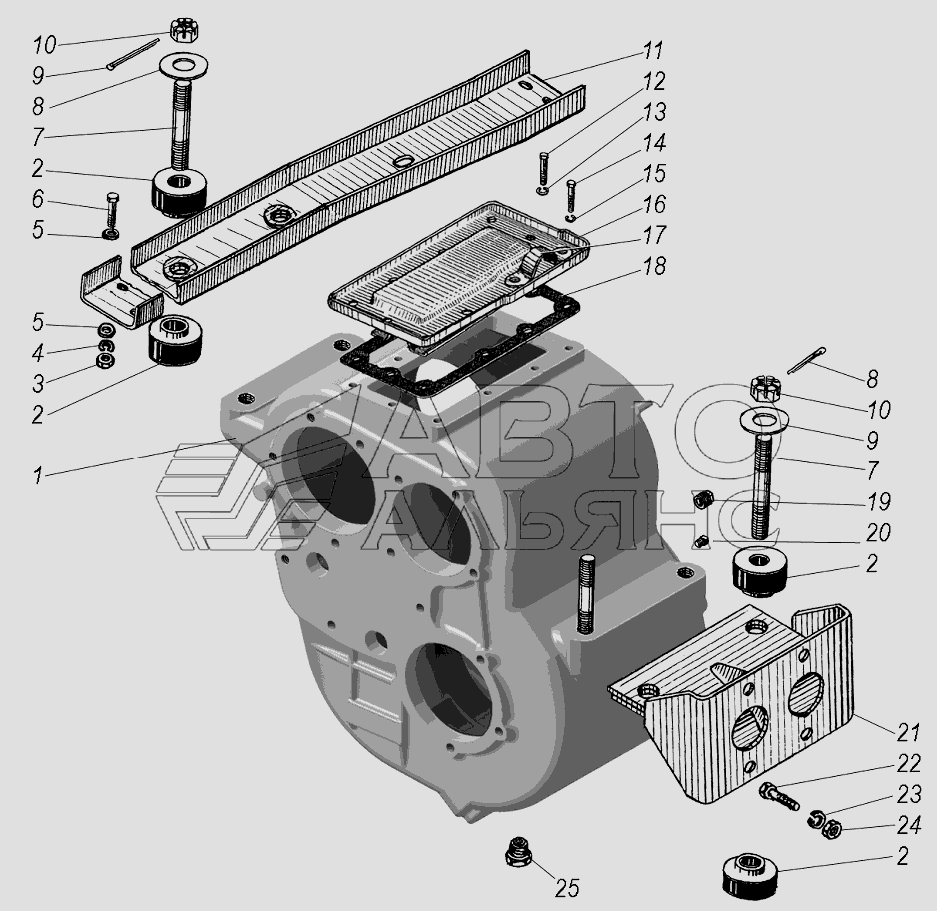 10
9
8
7
2
6
5
5
4
3
2
1
11
12
13
14
15
16
17
18
8
10
9
7
19
20
2
21
22
23
24
2
25
АВТО
АЛЬЯНС