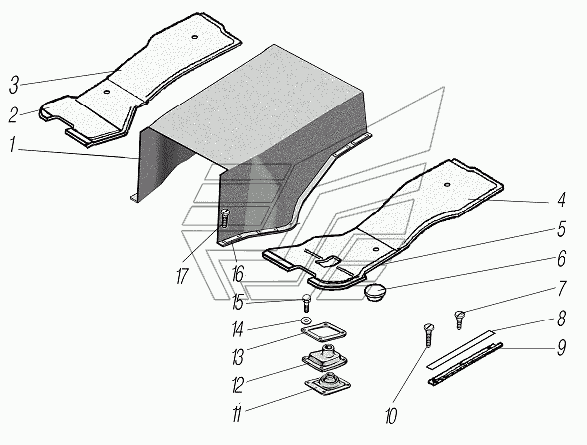 3
2
1
4
5
6
7
8
9
17
16
15
14
13
12
11
10