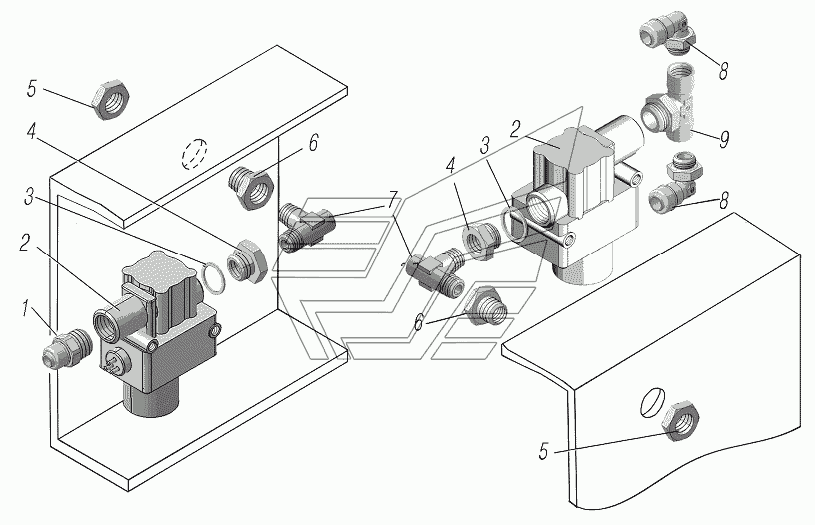 5
4
3
2
1
6
7
4
3
2
6
8
9
8
5