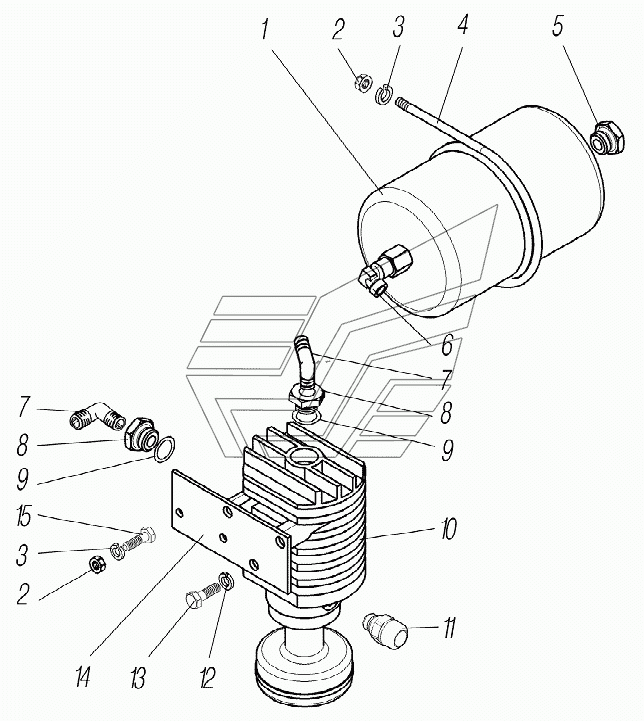 1
2
3
4
5
6
7
8
9
7
8
9
15
3
2
10
11
14
13
12