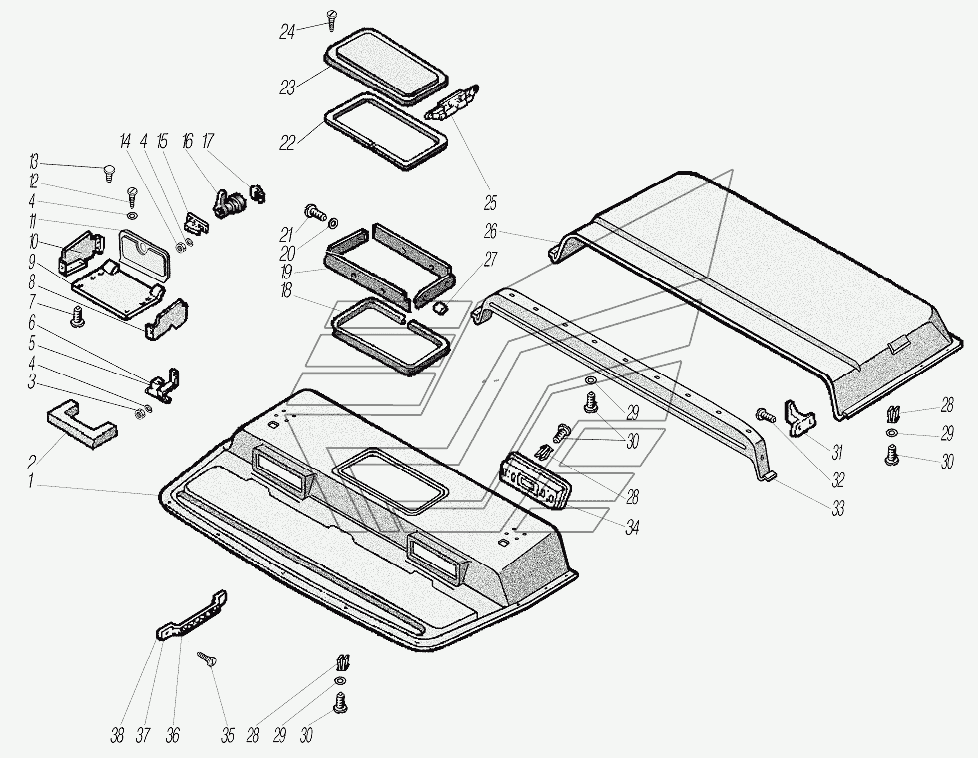 24
23
22
25
13
12
4
11
10
9
8
7
6
5
4
3
2
1
14
4
15
16
17
21
20
19
18
27
26
29
30
28
34
31
32
33
28
29
30
38
37
36
35
28
29
30