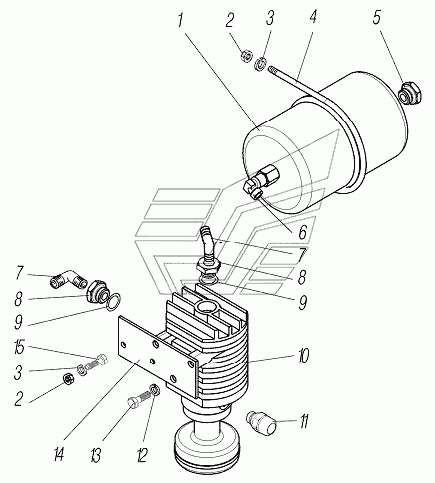 1 2 3 4 5
6
7
8
9
7
8
9
15
3
2
10
11
14 13 12