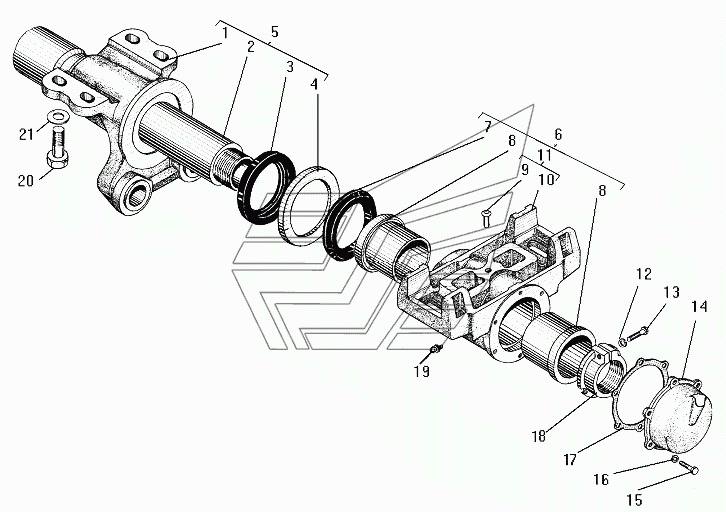 1
5
2
3
4
21
20
7
6
8
11
9
10
8
12
13
14
19
18
17
16
15