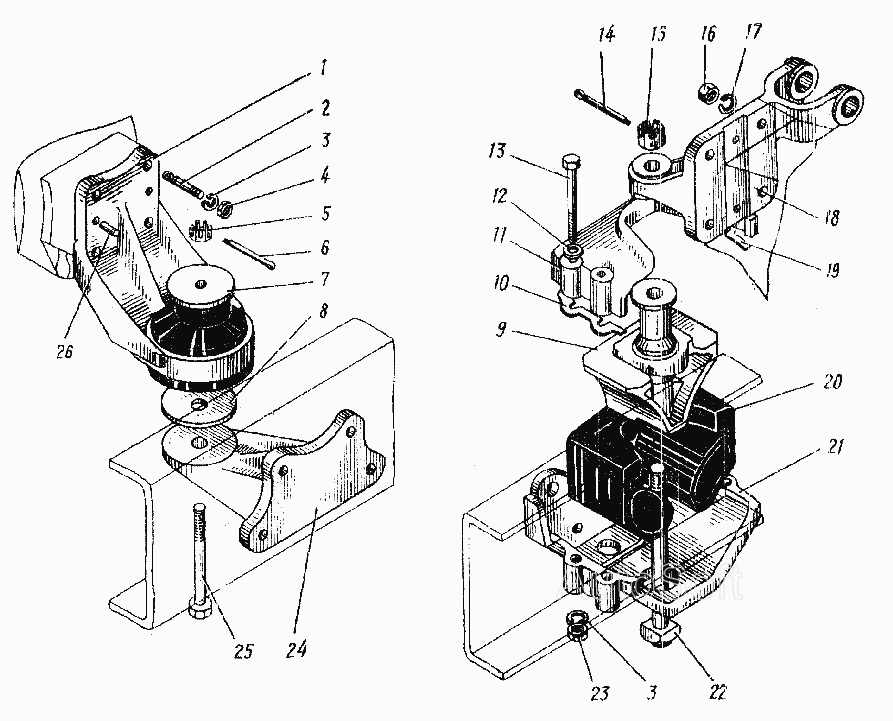 1
2
3
4
5
6
7
8
26
25
24
14
15
16
17
13
12
11
10
9
18
19
20
21
23
3
22