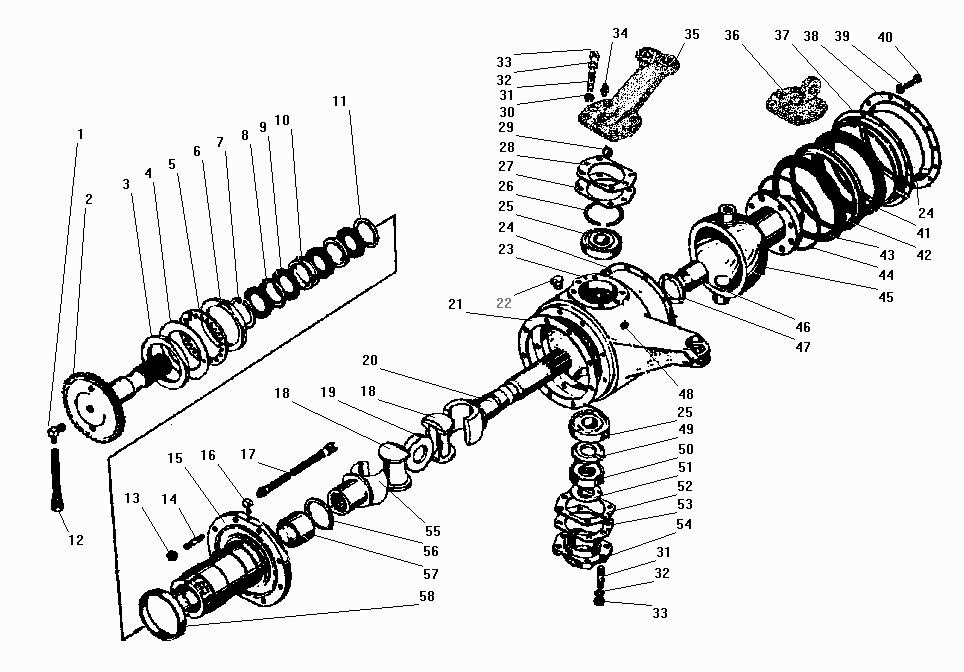 1
2
3
4
5
6
7
8
9
10
11
12
13
14
15
16
17
18
19
18
20
21
22
23
24
25
26
27
28
29
30
31
32
33
34
35
36
37
38
39
40
24
41
42
43
44
45
46
47
48
25
49
50
51
52
53
54
31
32
33
55
56
57
58