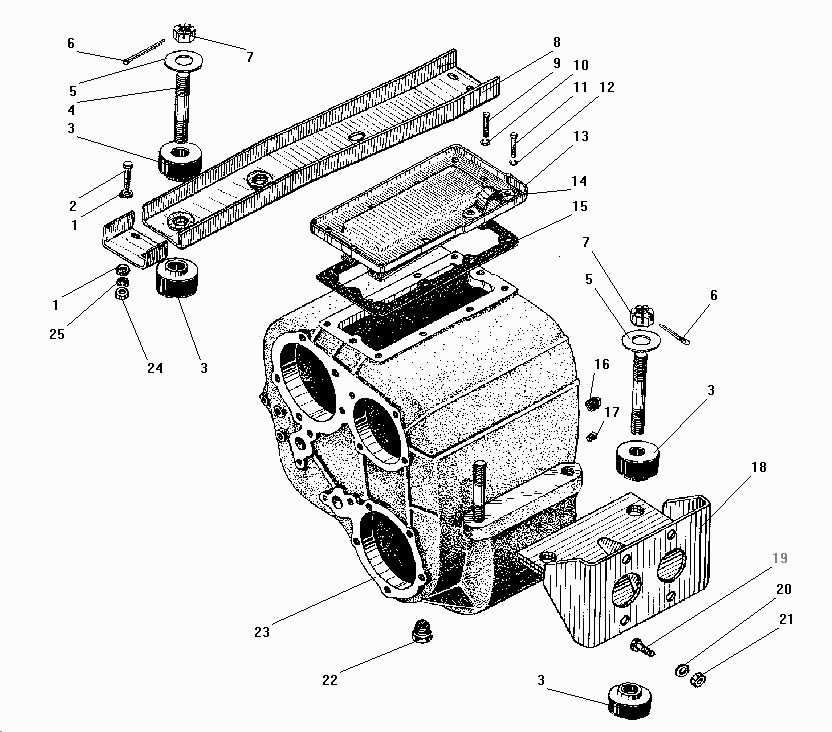 6
7
5
4
3
2
1
1
25
24
3
8
9
10
11
12
13
14
15
7
5
6
16
17
3
18
19
20
21
23
22
3