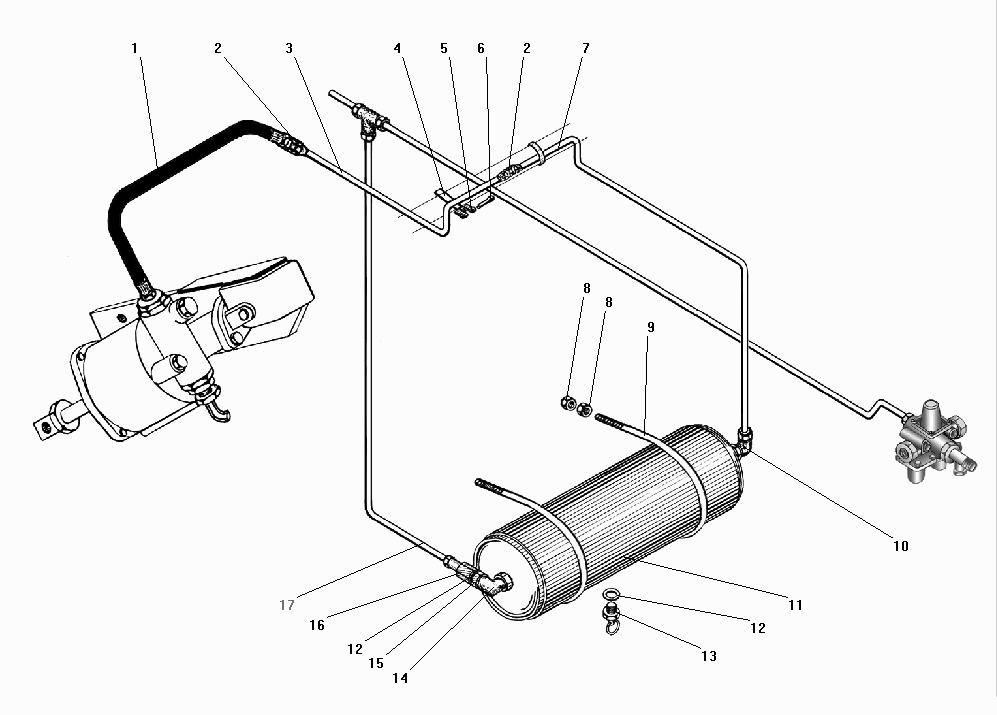 1
2
3
4
5
6
2
7
8
8
9
10
11
12
13
17
16
12
15
14