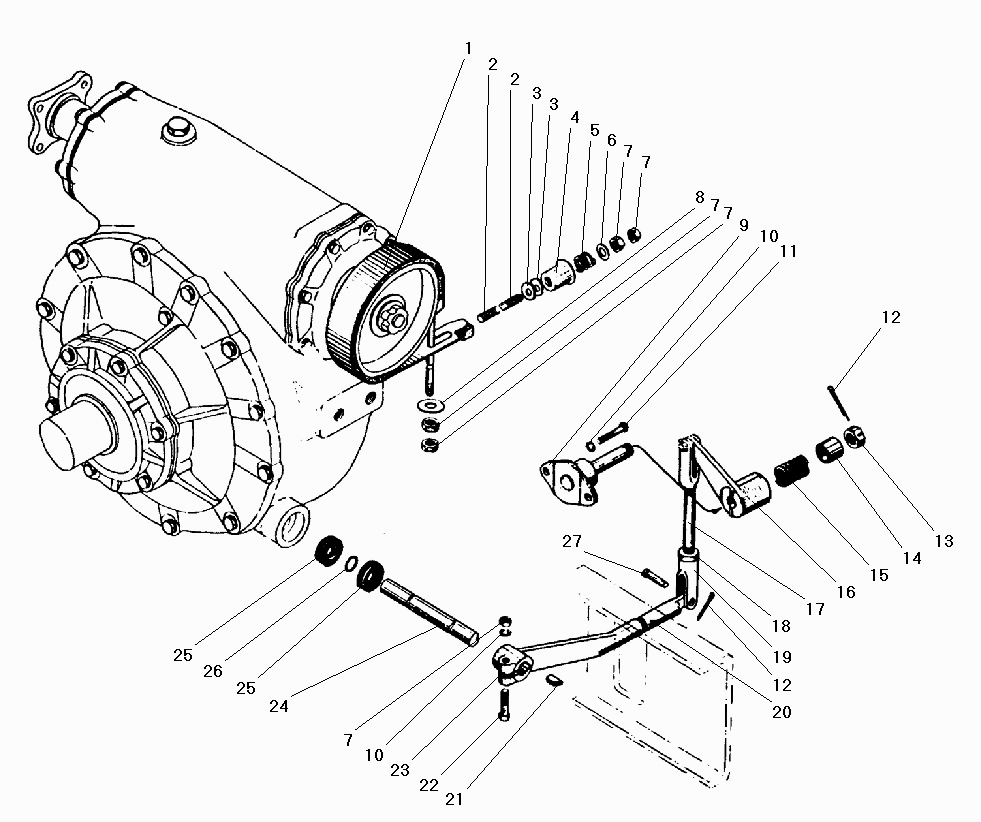 1
2
2
3
3
4
5
6
7
7
8
7
7
9
10
11
12
13
14
15
16
17
18
19
12
20
27
25
26
25
24
7
10
23
22
21