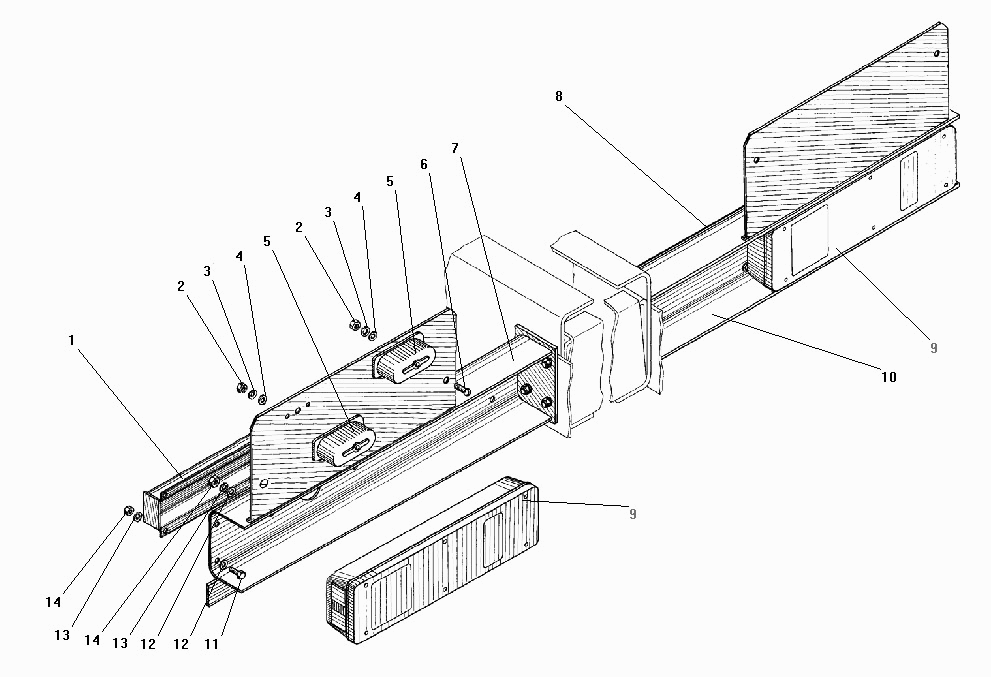 8
7
6
5
4
3
2
5
4
3
2
1
9
10
9
14
13
14
13
12
12
11