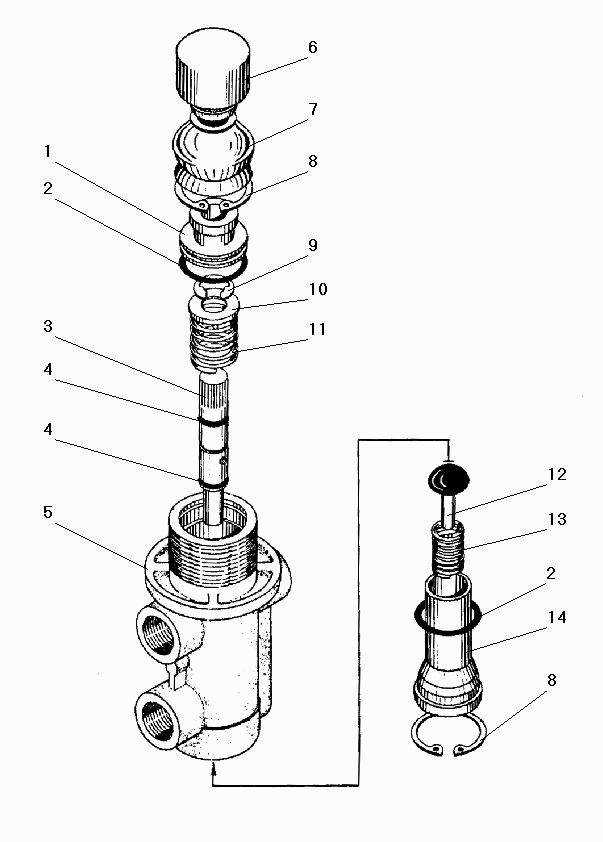 6
7
1
8
2
9
10
3
11
4
4
5
12
13
2
14
8