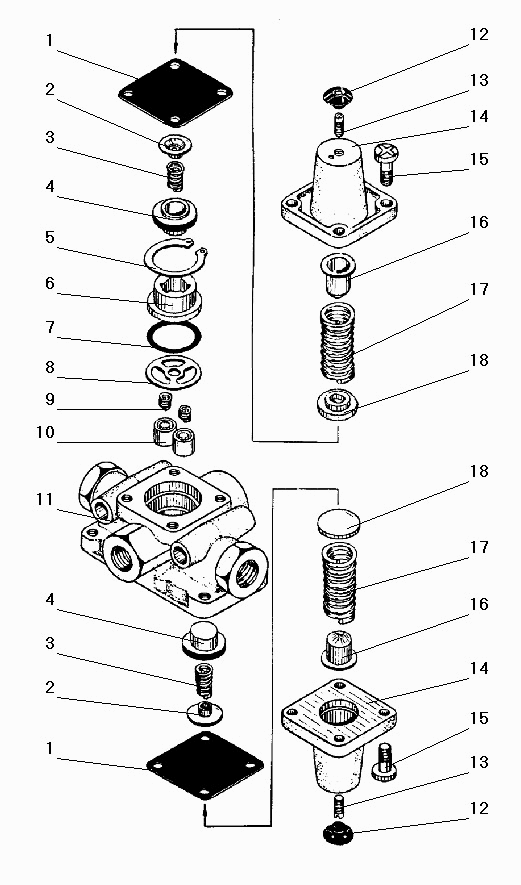 1
2
3
4
5
6
7
8
9
10
11
4
3
2
1
12
13
14
15
16
17
18
18
17
16
14
15
13
12