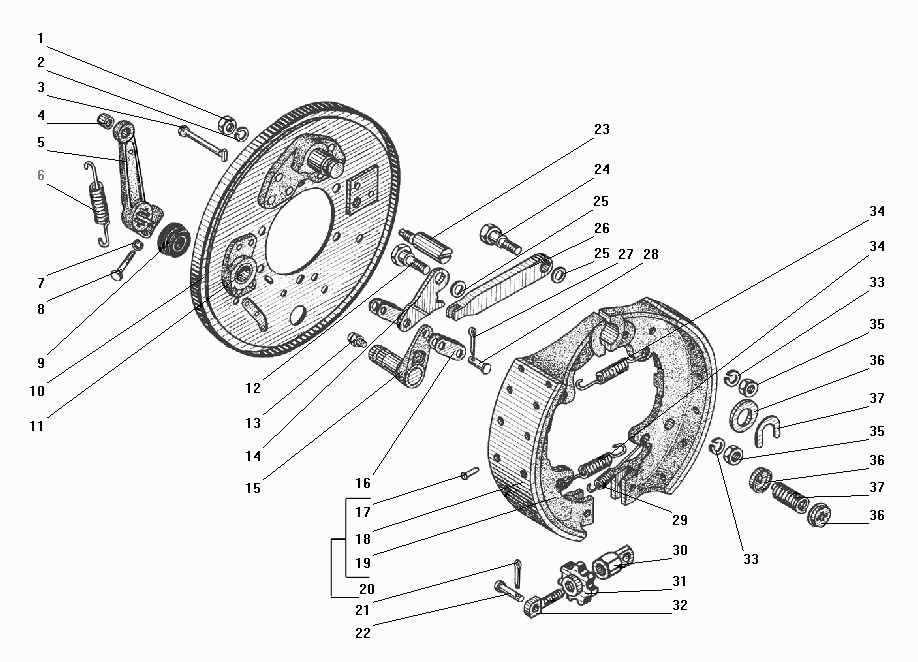 1
2
3
4
5
6
7
8
9
10
11
12
13
14
15
16
17
18
19
20
21
22
23
24
25
26
25 27 28
34
34
33
35
36
37
35
36
37
36
33
29
30
31
32