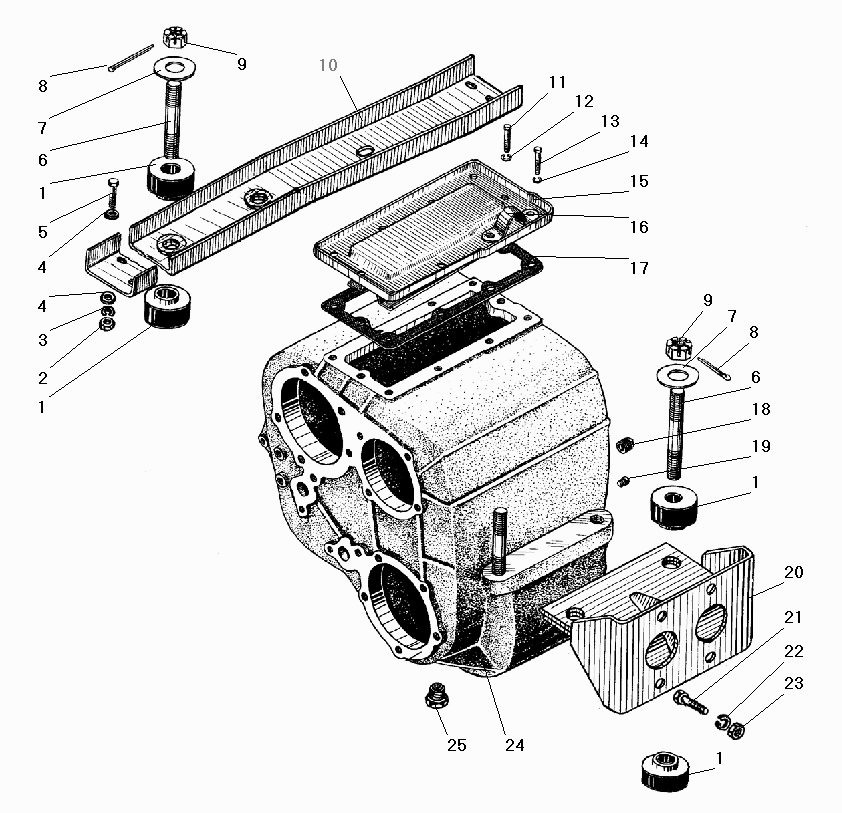 8
9
10
7
6
1
5
4
4
3
2
1
11
12
13
14
15
16
17
9
7
8
6
18
19
1
20
21
22
23
25
24
1