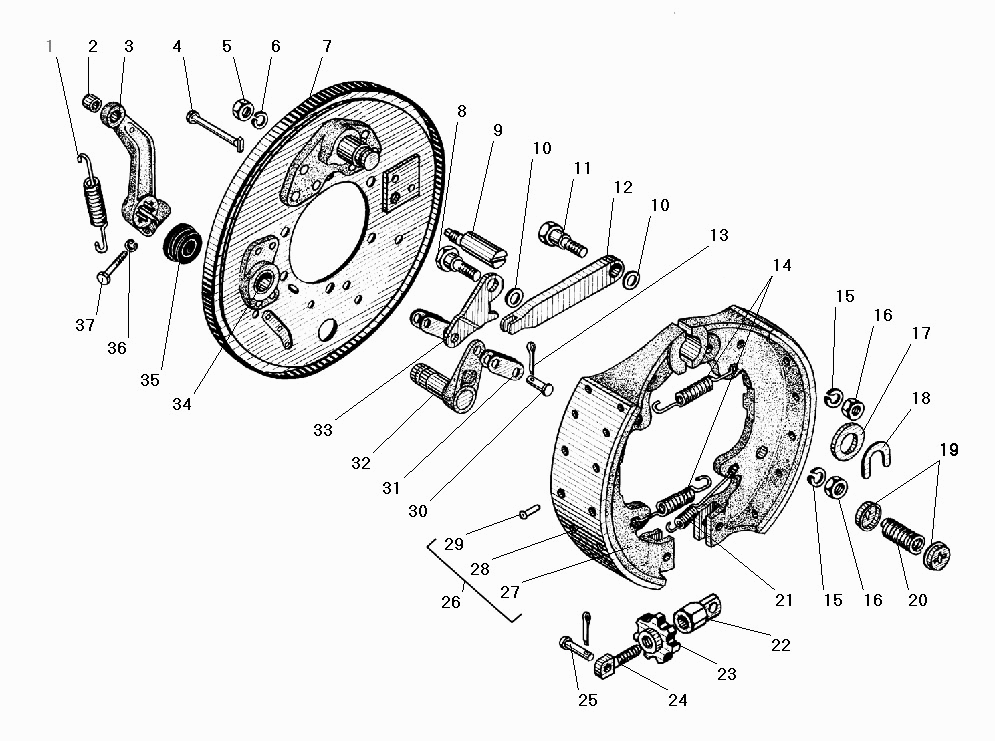 1 2 3 4 5 6 7
8 9 10 11 12 10 13
14
15 16 17 18 19
37 36 35 34
33 32 31 30
29 28 27 26
21 15 16 20
22 23 24 25