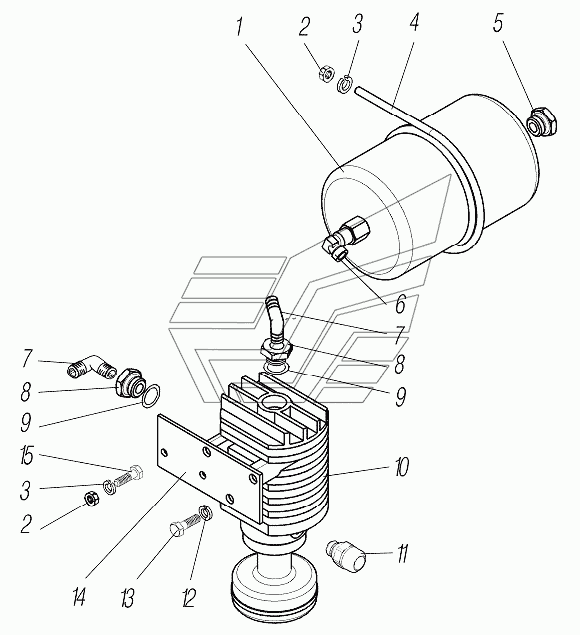 1
2
3
4
5
6
7
8
9
7
8
9
15
3
2
10
11
14
13
12