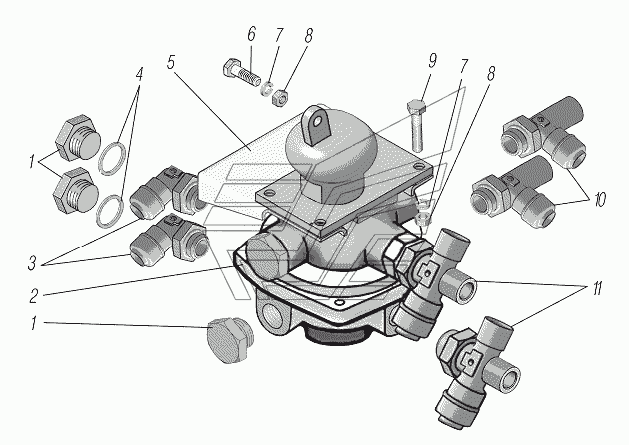 6 7 8
5
4
9 7 8
1
10
3
2
11
1