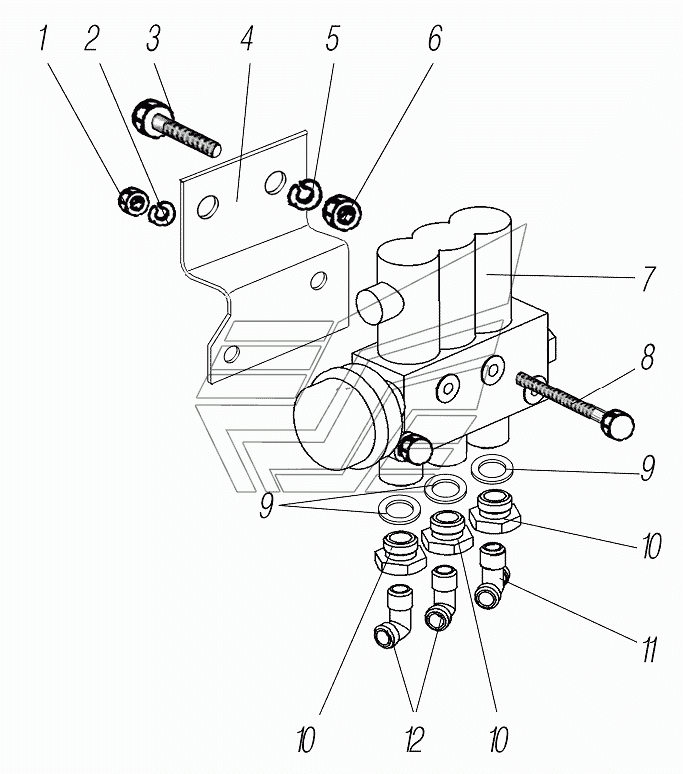 1 2 3 4 5 6
7
8
9
9
10
11
10 12 10