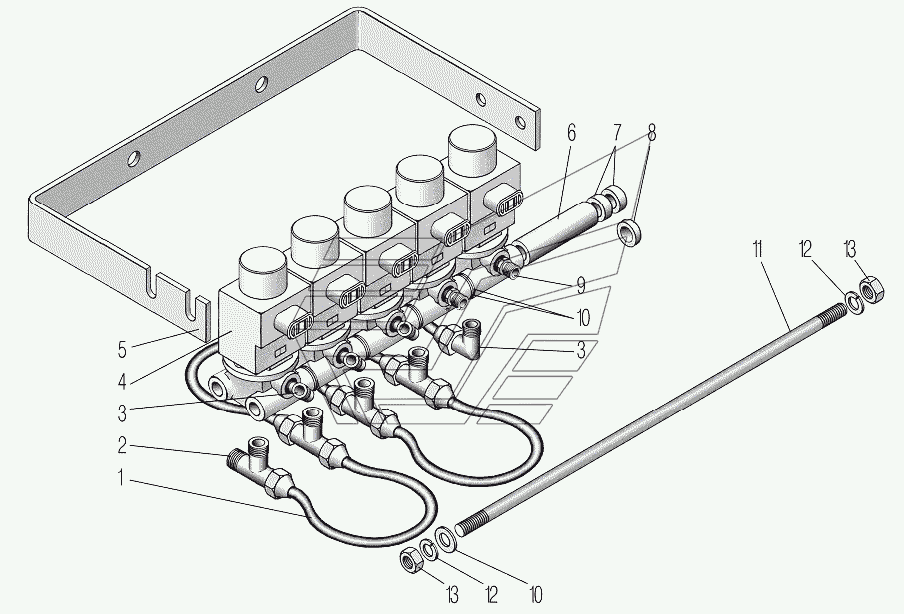 6
7
8
11
12
13
9
10
3
5
4
3
2
1
13
12
10